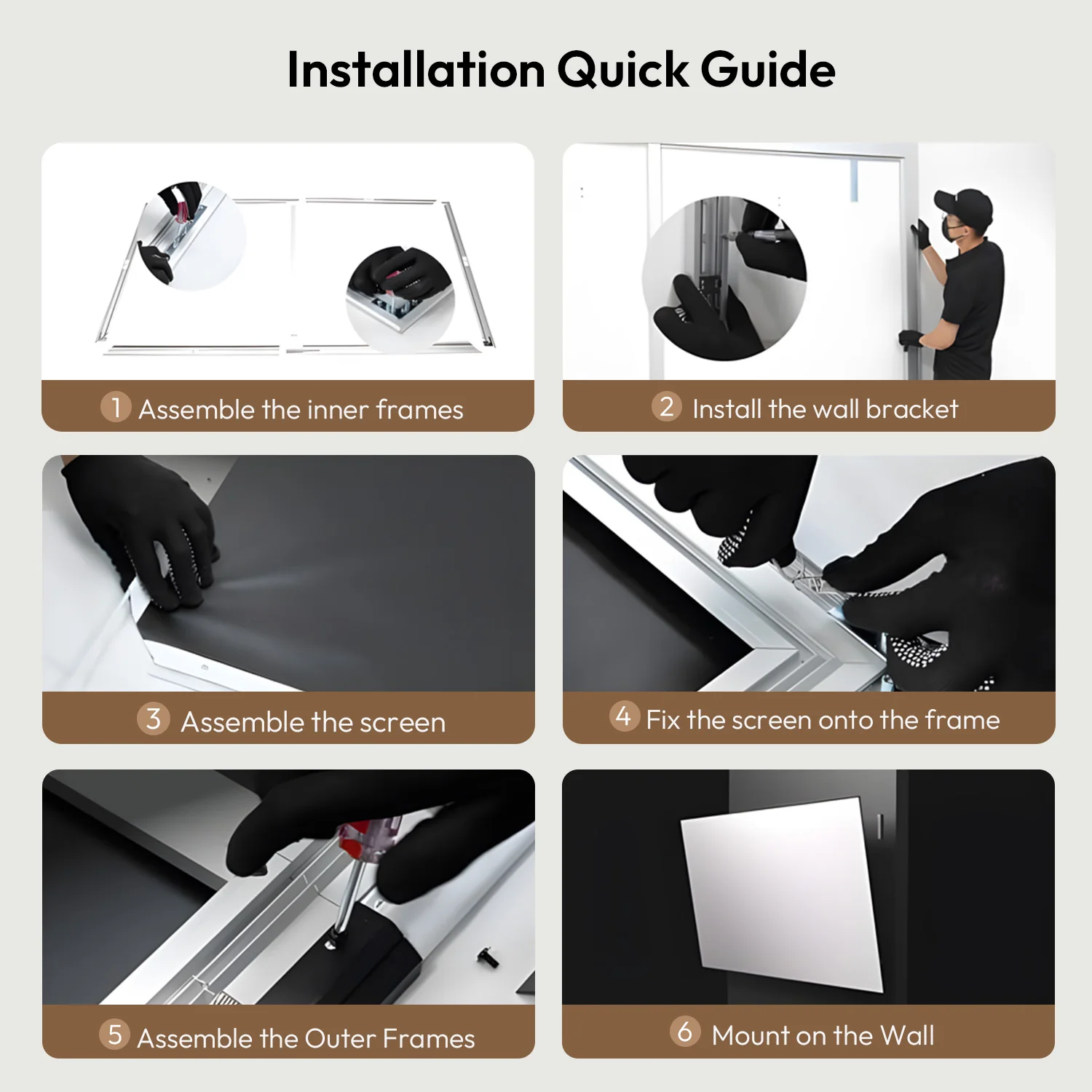 Installation Quick Guide

1 Assemble the inner frames

2 Install the wall bracket

3 Assemble the screen

4 Fix the screen onto the frame

5 Assemble the Outer Frames

6 Mount on the Wall